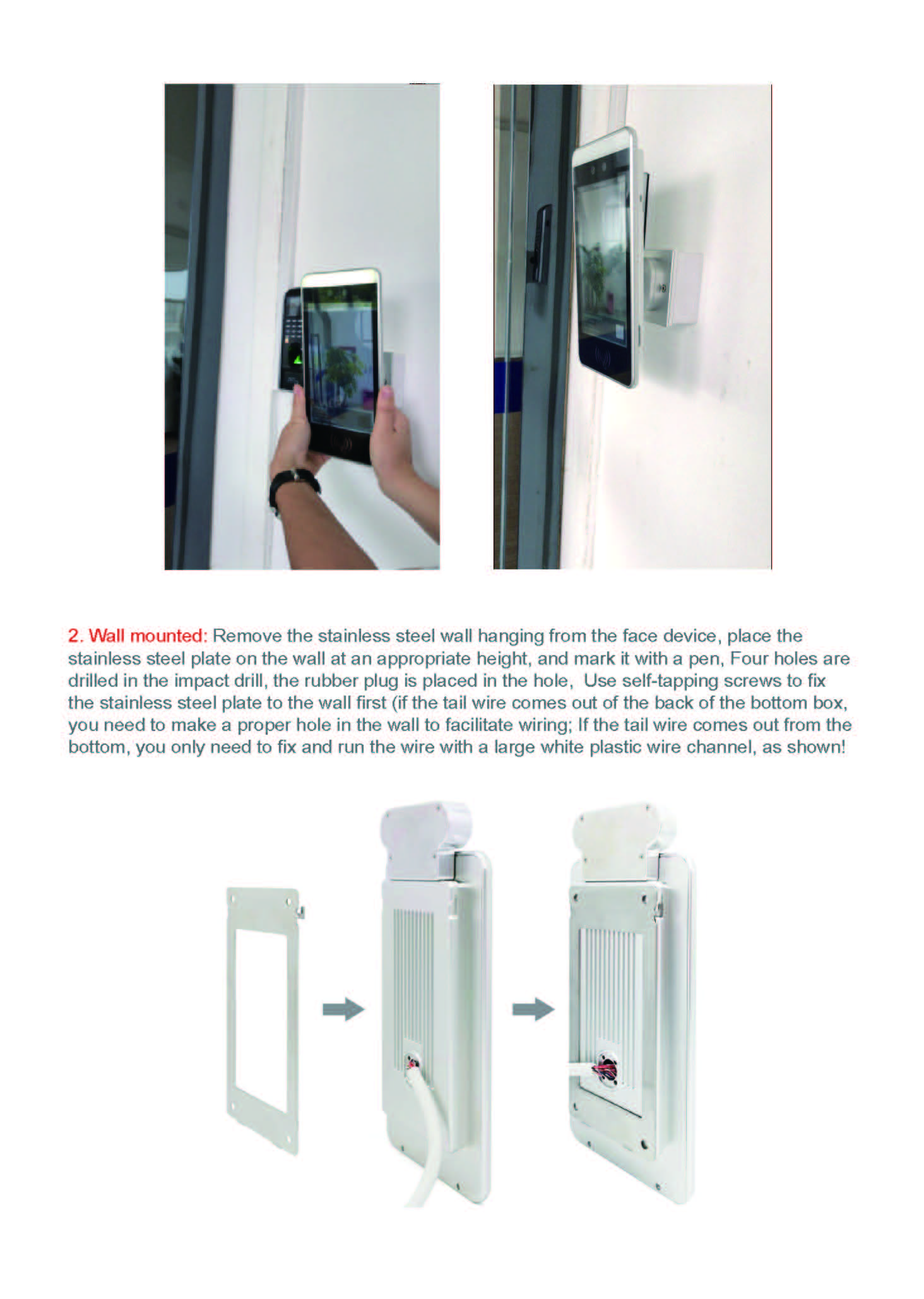 2. Wall mounted: Remove the stainless steel wall hanging from the face device, place the stainless steel plate on the wall at an appropriate height, and mark it with a pen, Four holes are drilled in the impact drill, the rubber plug is placed in the hole, Use self-tapping screws to fix the stainless steel plate to the wall first (if the tail wire comes out of the back of the bottom box, you need to make a proper hole in the wall to facilitate wiring; If the tail wire comes out from the bottom, you only need to fix and run the wire with a large white plastic wire channel, as shown!