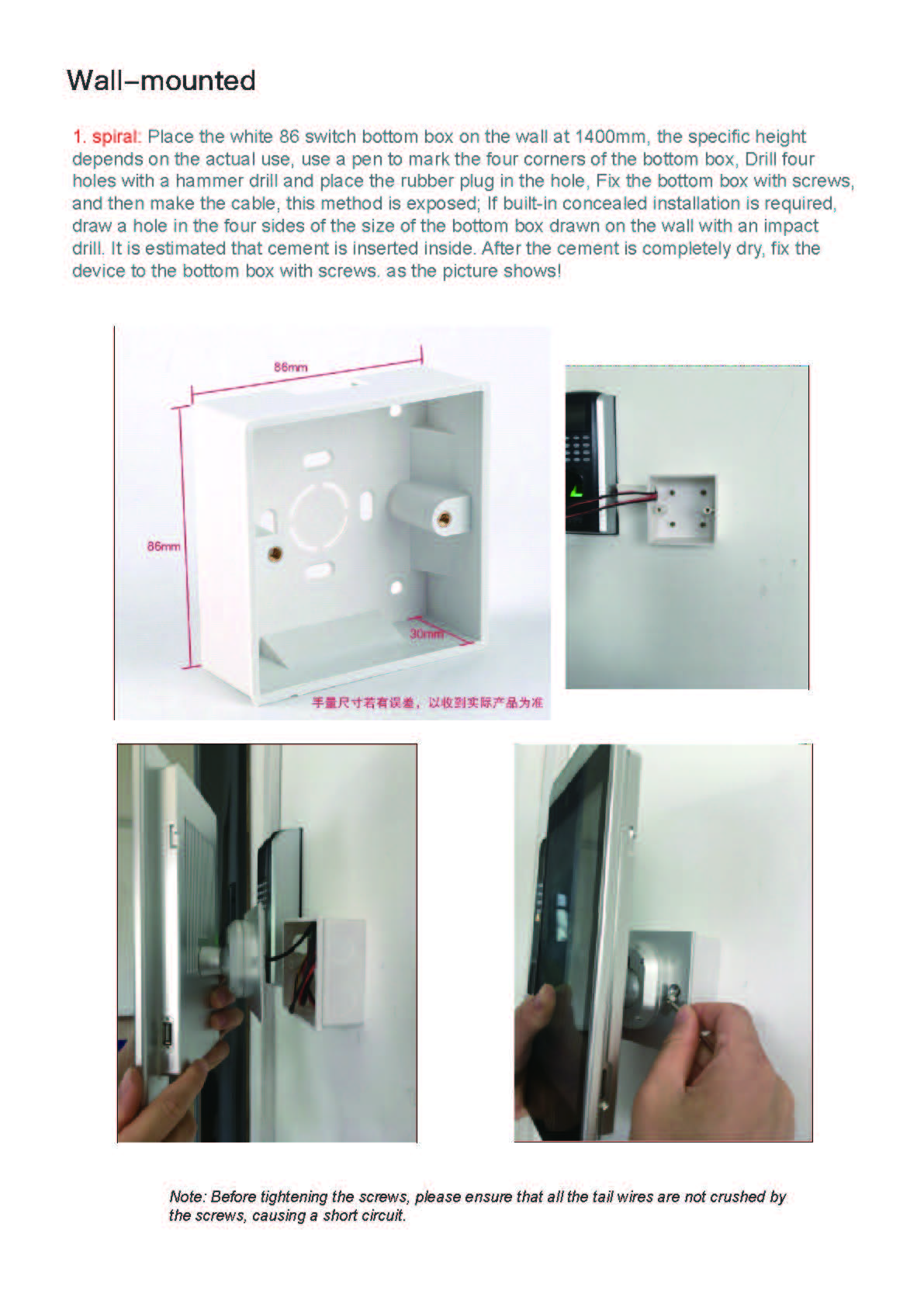 Wall-mounted

1. spiral: Place the white 86 switch bottom box on the wall at 1400mm, the specific height depends on the actual use, use a pen to mark the four corners of the bottom box, Drill four holes with a hammer drill and place the rubber plug in the hole, Fix the bottom box with screws, and then make the cable, this method is exposed; If built-in concealed installation is required, draw a hole in the four sides of the size of the bottom box drawn on the wall with an impact drill. It is estimated that cement is inserted inside. After the cement is completely dry, fix the device to the bottom box with screws. as the picture shows!

86mm

86mm

30mm

手量尺寸若有误差，以收到实际产品为准

Note: Before tightening the screws, please ensure that all the tail wires are not crushed by the screws, causing a short circuit.